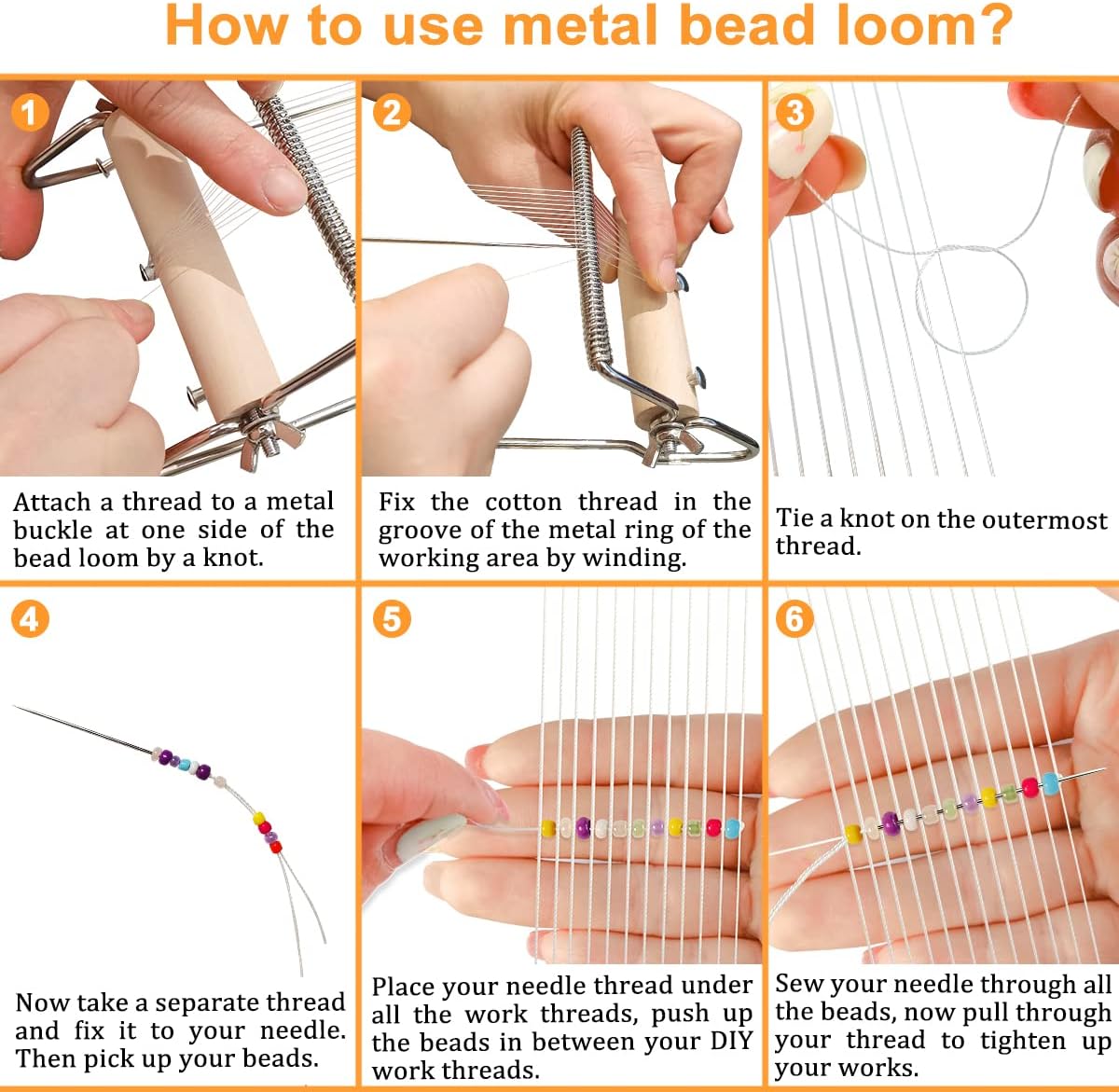 How to use metal bead loom?

1

Attach a thread to a metal buckle at one side of the bead loom by a knot.

2

Fix the cotton thread in the groove of the metal ring of the working area by winding.

3

Tie a knot on the outermost thread.

4

Now take a separate thread and fix it to your needle. Then pick up your beads.

5

Place your needle thread under all the work threads, push up the beads in between your DIY work threads.

6

Sew your needle through all the beads, now pull through your thread to tighten up your works.